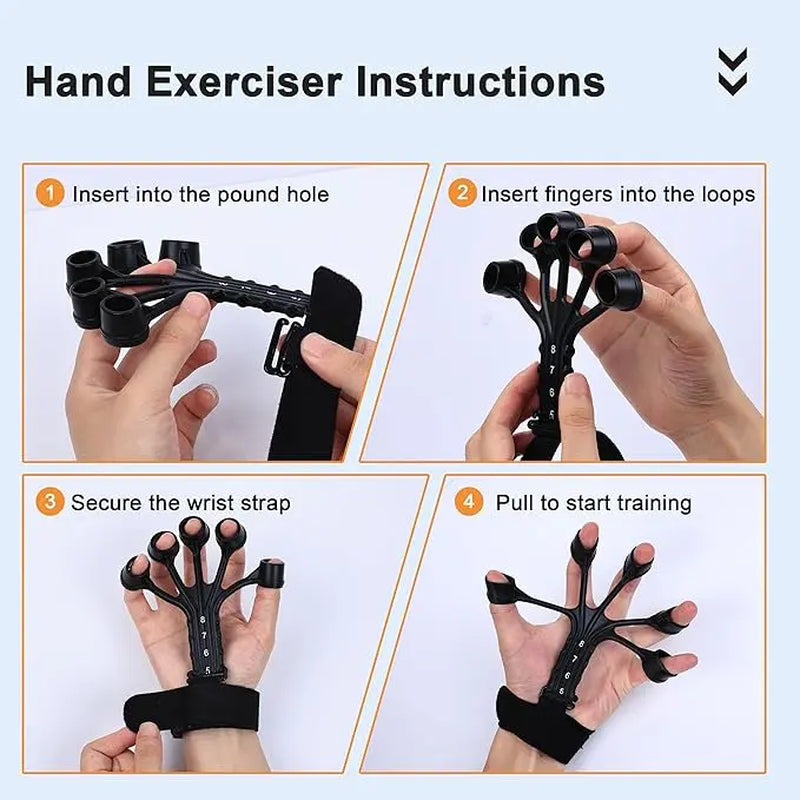 Hand Exerciser Instructions

1 Insert into the pound hole

2 Insert fingers into the loops

8
7
6
5

3 Secure the wrist strap

8
7
6
5

4 Pull to start training

8
7
6
5